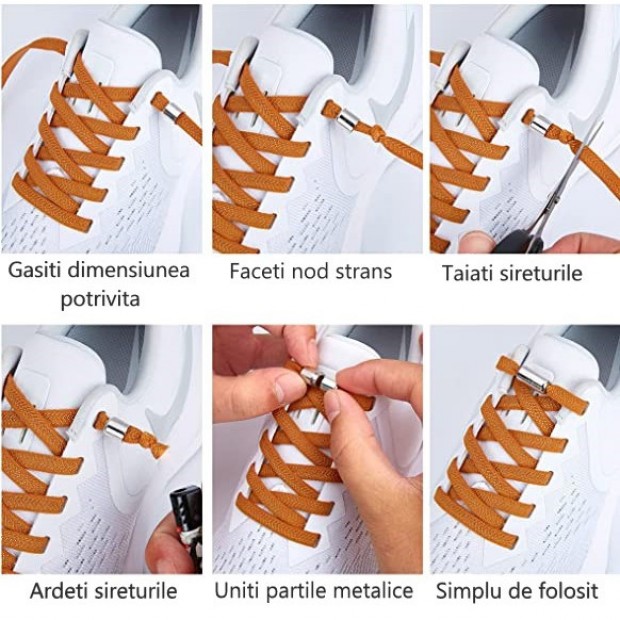 Gasiti dimensiunea potrivita

Faceti nod strans

Taiati sireturile

Ardeti sireturile

Uniti partile metalice

Simplu de folosit